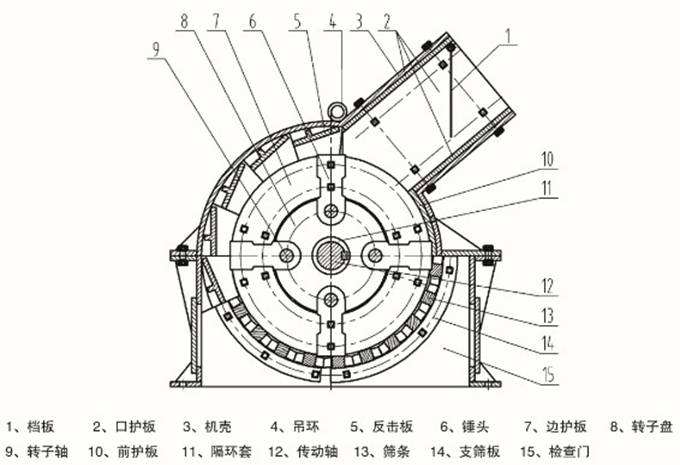 9 8 7 6 5 4 3 2 1

10
11

12
13
14
15

1、档板　2、口护板　3、机壳　4、吊环　5、反击板　6、锤头　7、边护板　8、转子盘
9、转子轴　10、前护板　11、隔环套　12、传动轴　13、筛条　14、支筛板　15、检查门